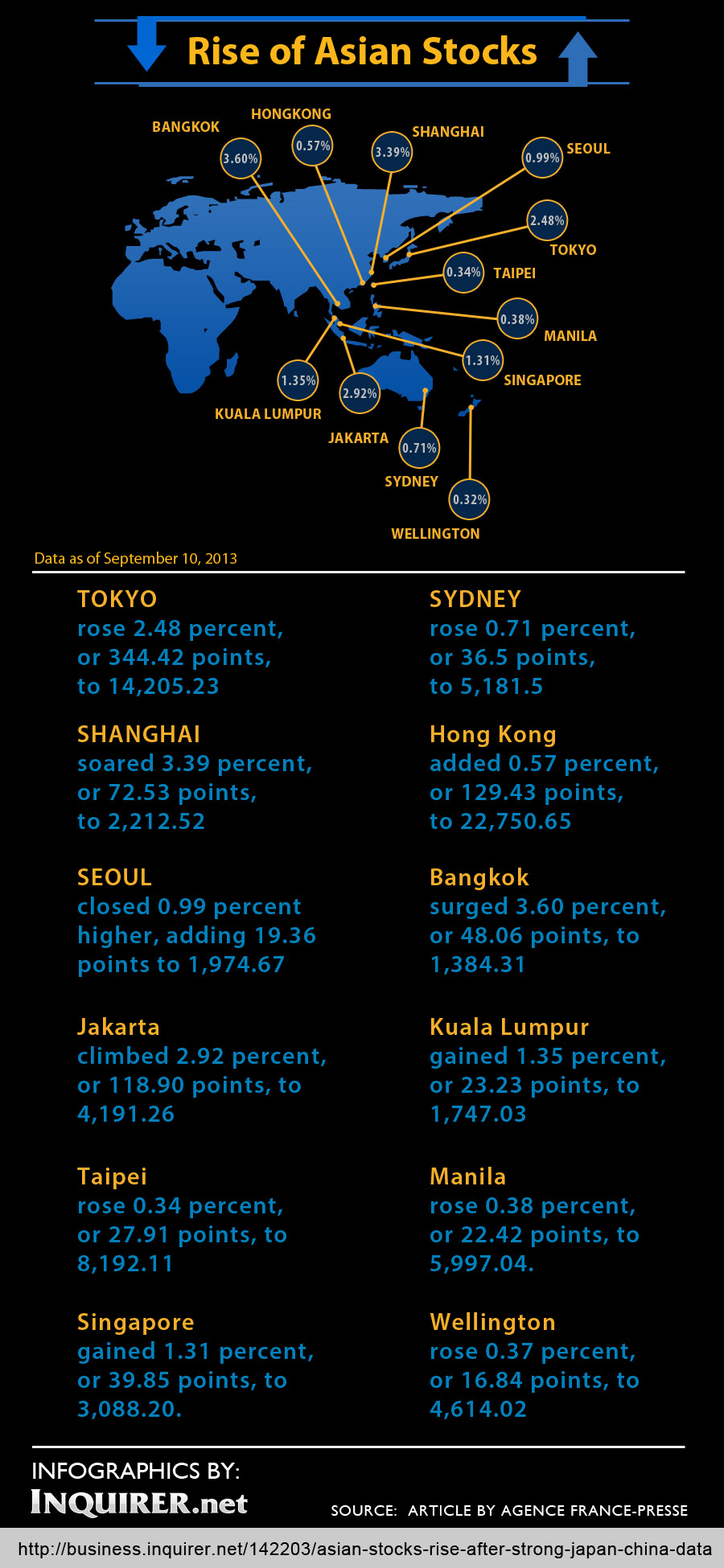 Rise of Asian Stocks

BANGKOK 3.60%
HONGKONG 0.57%
SHANGHAI 3.39%
SEOUL 0.99%
2.48% TOKYO
0.34% TAIPEI
0.38% MANILA
1.31% SINGAPORE
1.35% KUALA LUMPUR
2.92% JAKARTA
0.71% SYDNEY
0.32% WELLINGTON

Data as of September 10, 2013

TOKYO
rose 2.48 percent, or 344.42 points, to 14,205.23

SHANGHAI
soared 3.39 percent, or 72.53 points, to 2,212.52

SEOUL
closed 0.99 percent higher, adding 19.36 points to 1,974.67

Jakarta
climbed 2.92 percent, or 118.90 points, to 4,191.26

Taipei
rose 0.34 percent, or 27.91 points, to 8,192.11

Singapore
gained 1.31 percent, or 39.85 points, to 3,088.20.

SYDNEY
rose 0.71 percent, or 36.5 points, to 5,181.5

Hong Kong
added 0.57 percent, or 129.43 points, to 22,750.65

Bangkok
surged 3.60 percent, or 48.06 points, to 1,384.31

Kuala Lumpur
gained 1.35 percent, or 23.23 points, to 1,747.03

Manila
rose 0.38 percent, or 22.42 points, to 5,997.04.

Wellington
rose 0.37 percent, or 16.84 points, to 4,614.02

INFOGRAPHICS BY:
INQUIRER.net

SOURCE: ARTICLE BY AGENCE FRANCE-PRESSE

http://business.inquirer.net/142203/asian-stocks-rise-after-strong-japan-china-data